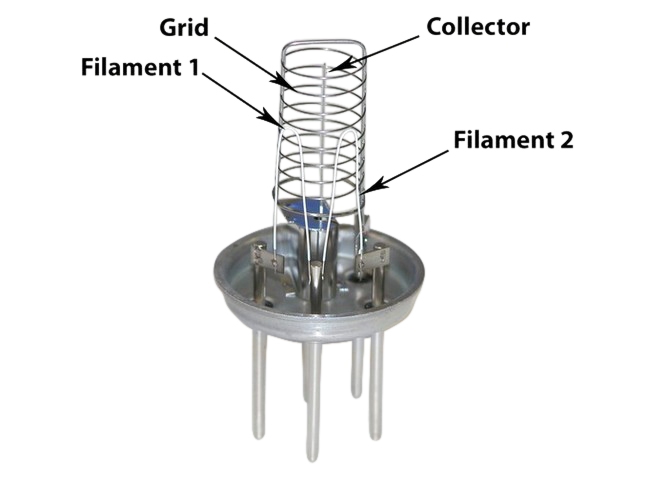 Grid
Collector
Filament 1
Filament 2